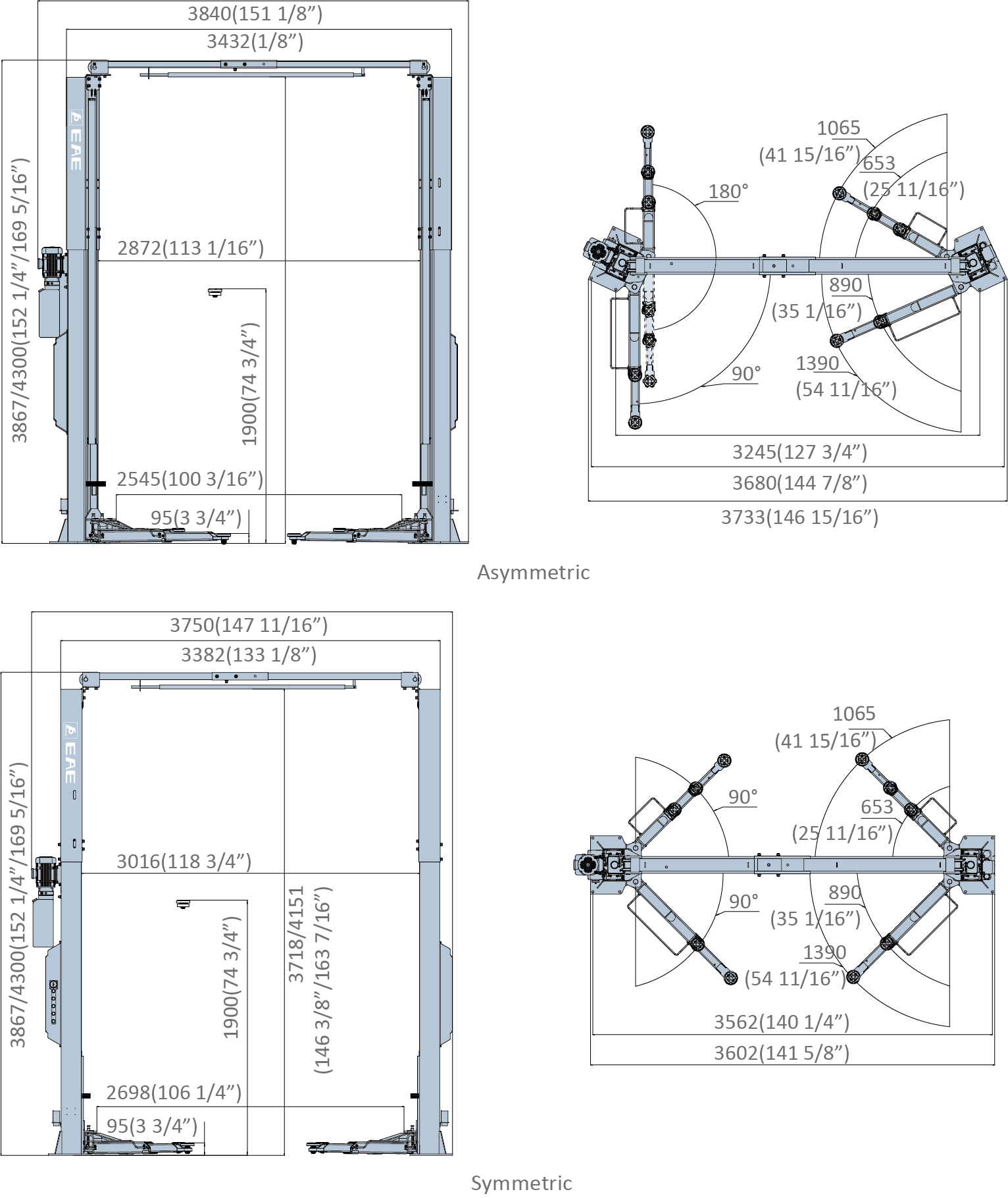 3840(151 1/8”)
3432(1/8”)
EAE
3867/4300(152 1/4”/169 5/16”)
2872(113 1/16”)
1900(74 3/4”)
2545(100 3/16”)
95(3 3/4”)

1065
(41 15/16”)
653
(25 11/16”)
180°
890
(35 1/16”)
90°
1390
(54 11/16”)
3245(127 3/4”)
3680(144 7/8”)
3733(146 15/16”)

Asymmetric

3750(147 11/16”)
3382(133 1/8”)
EAE
3867/4300(152 1/4”/169 5/16”)
3016(118 3/4”)
1900(74 3/4”)
3718/4151
(146 3/8”/163 7/16”)
2698(106 1/4”)
95(3 3/4”)

1065
(41 15/16”)
90°
653
(25 11/16”)
90°
890
(35 1/16”)
1390
(54 11/16”)
3562(140 1/4”)
3602(141 5/8”)

Symmetric