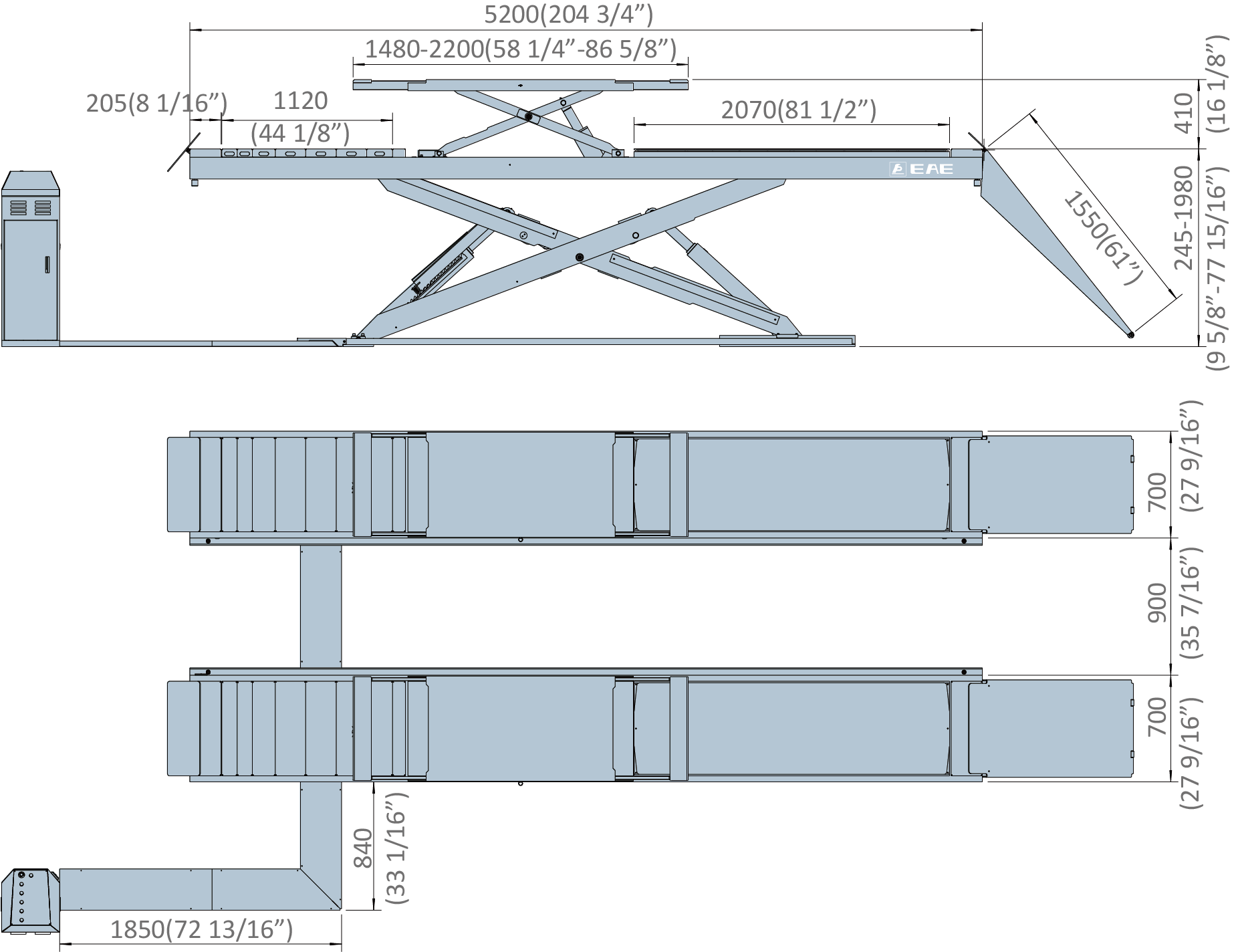 5200(204 3/4”)

1480-2200(58 1/4”-86 5/8”)

205(8 1/16”)

1120

(44 1/8”)

2070(81 1/2”)

410

(16 1/8”)

EAE

1550(61”)

245-1980

(9 5/8”-77 15/16”)

700

(27 9/16”)

900

(35 7/16”)

700

(27 9/16”)

840

(33 1/16”)

1850(72 13/16”)